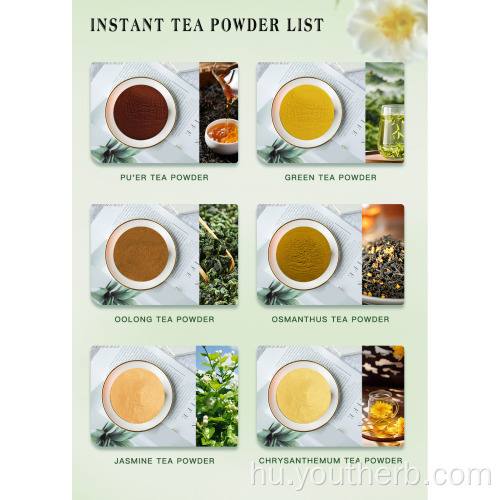 INSTANT TEA POWDER LIST

PU'ER TEA POWDER

GREEN TEA POWDER

OOLONG TEA POWDER

OSMANTHUS TEA POWDER

JASMINE TEA POWDER

CHRYSANTHEMUM TEA POWDER

hu.youtherb.com